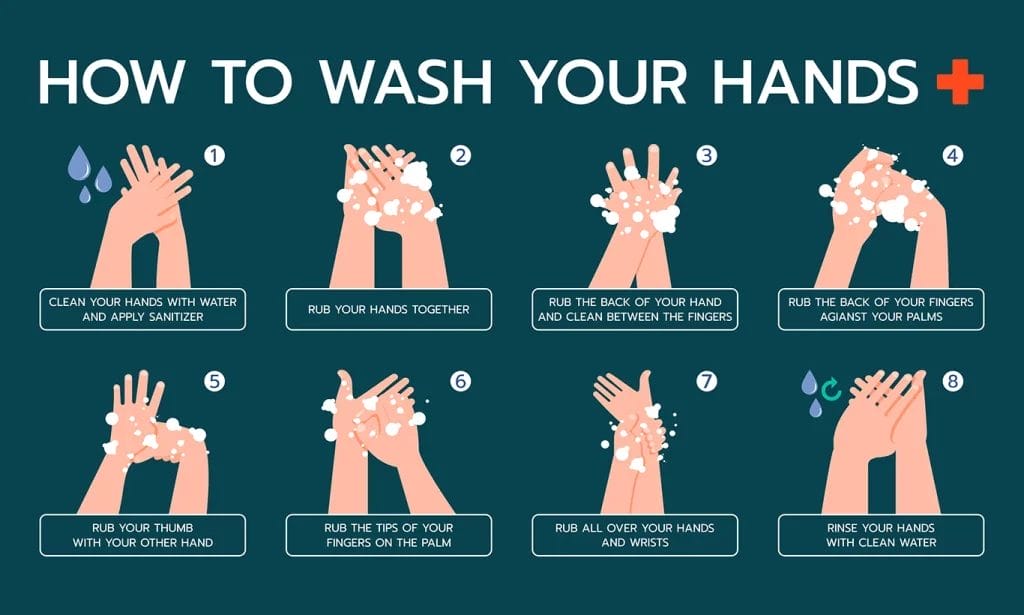 HOW TO WASH YOUR HANDS

1
CLEAN YOUR HANDS WITH WATER AND APPLY SANITIZER

2
RUB YOUR HANDS TOGETHER

3
RUB THE BACK OF YOUR HAND AND CLEAN BETWEEN THE FINGERS

4
RUB THE BACK OF YOUR FINGERS AGIANST YOUR PALMS

5
RUB YOUR THUMB WITH YOUR OTHER HAND

6
RUB THE TIPS OF YOUR FINGERS ON THE PALM

7
RUB ALL OVER YOUR HANDS AND WRISTS

8
RINSE YOUR HANDS WITH CLEAN WATER