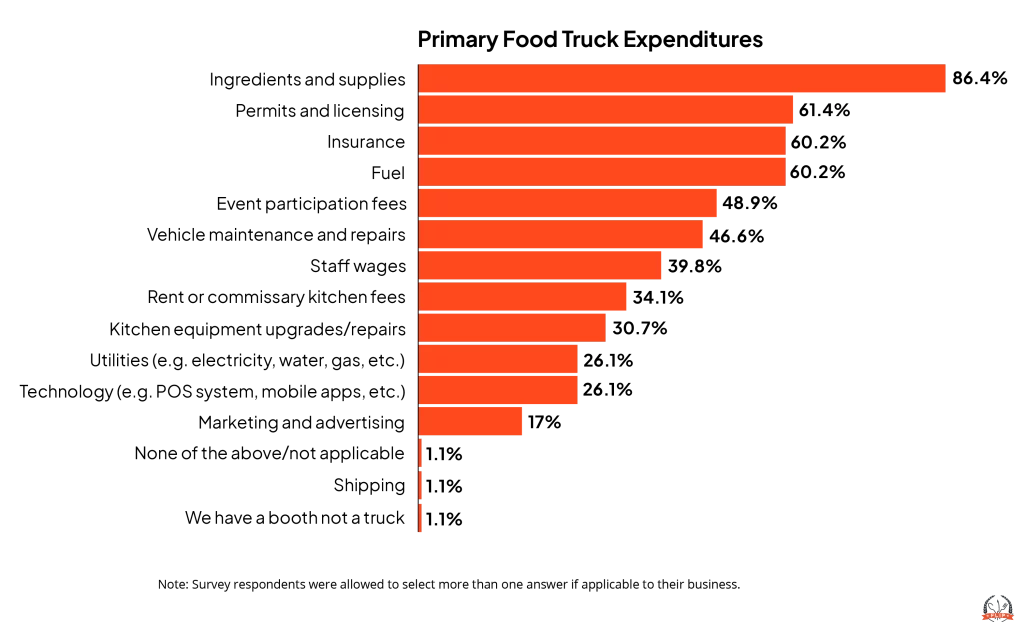 Primary Food Truck Expenditures

Ingredients and supplies 86.4%
Permits and licensing 61.4%
Insurance 60.2%
Fuel 60.2%
Event participation fees 48.9%
Vehicle maintenance and repairs 46.6%
Staff wages 39.8%
Rent or commissary kitchen fees 34.1%
Kitchen equipment upgrades/repairs 30.7%
Utilities (e.g. electricity, water, gas, etc.) 26.1%
Technology (e.g. POS system, mobile apps, etc.) 26.1%
Marketing and advertising 17%
None of the above/not applicable 1.1%
Shipping 1.1%
We have a booth not a truck 1.1%

Note: Survey respondents were allowed to select more than one answer if applicable to their business.