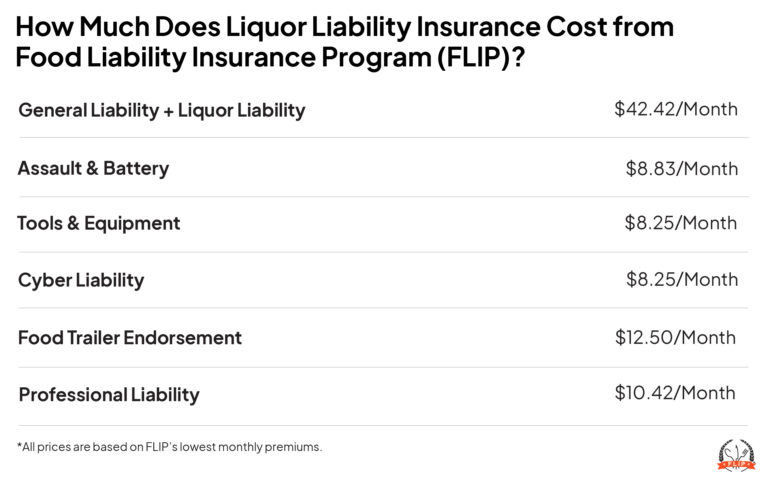 How Much Does Liquor Liability Insurance Cost from Food Liability Insurance Program (FLIP)?

| General Liability + Liquor Liability | \$42.42/Month |
|---|---|
| Assault & Battery | \$8.83/Month |
| Tools & Equipment | \$8.25/Month |
| Cyber Liability | \$8.25/Month |
| Food Trailer Endorsement | \$12.50/Month |
| Professional Liability | \$10.42/Month |

*All prices are based on FLIP's lowest monthly premiums.

FLIP