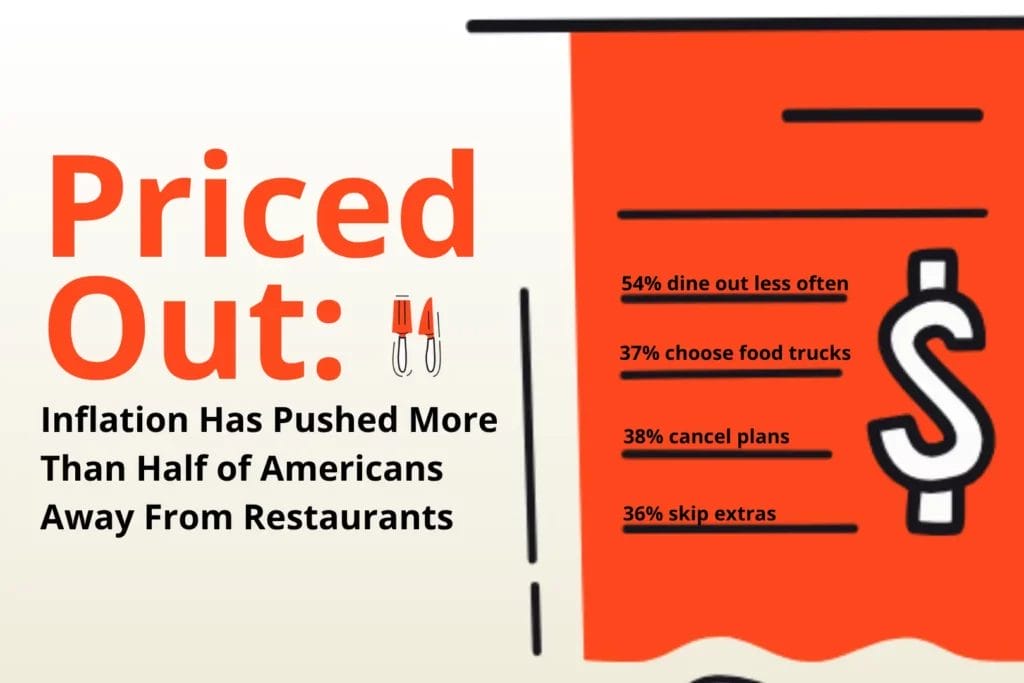 Priced Out:

Inflation Has Pushed More Than Half of Americans Away From Restaurants

54% dine out less often

37% choose food trucks

38% cancel plans

36% skip extras

$